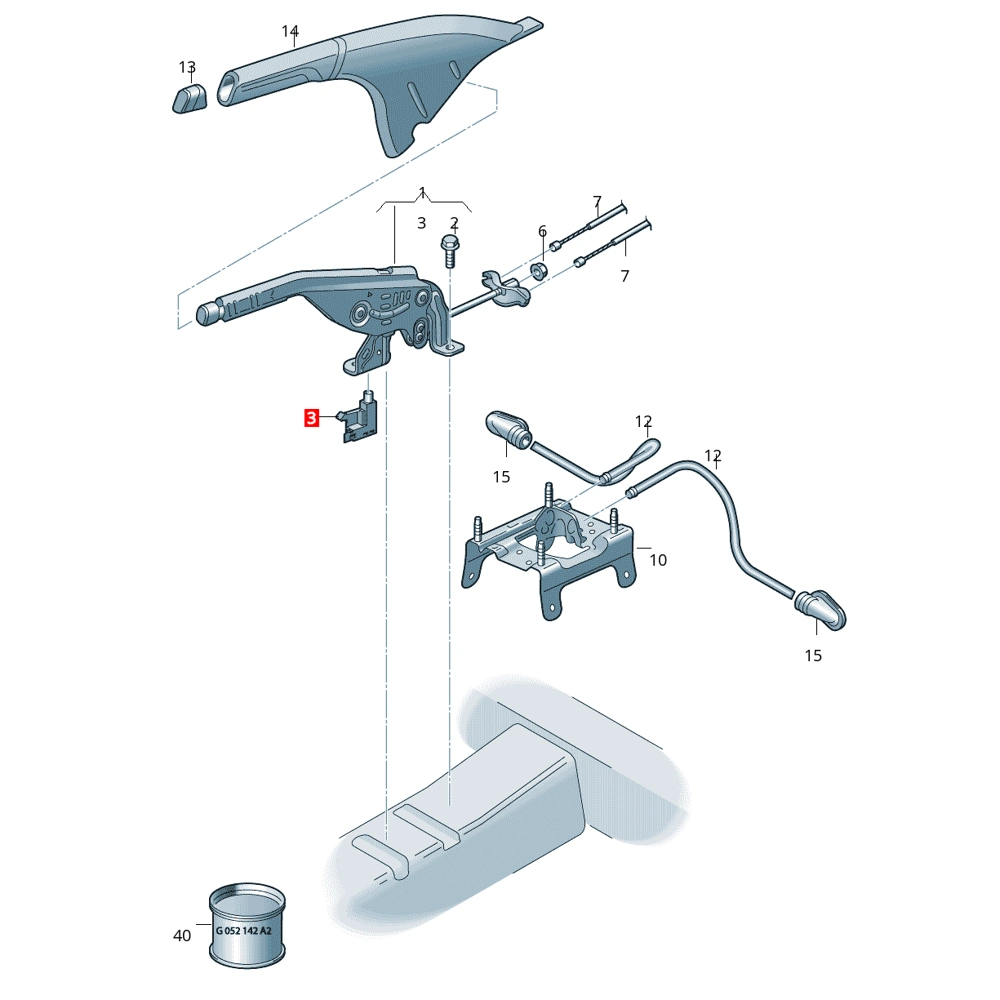 14
13
1
3
2
6
7
7
3
12
12
15
10
15
40
G 052 142 A2