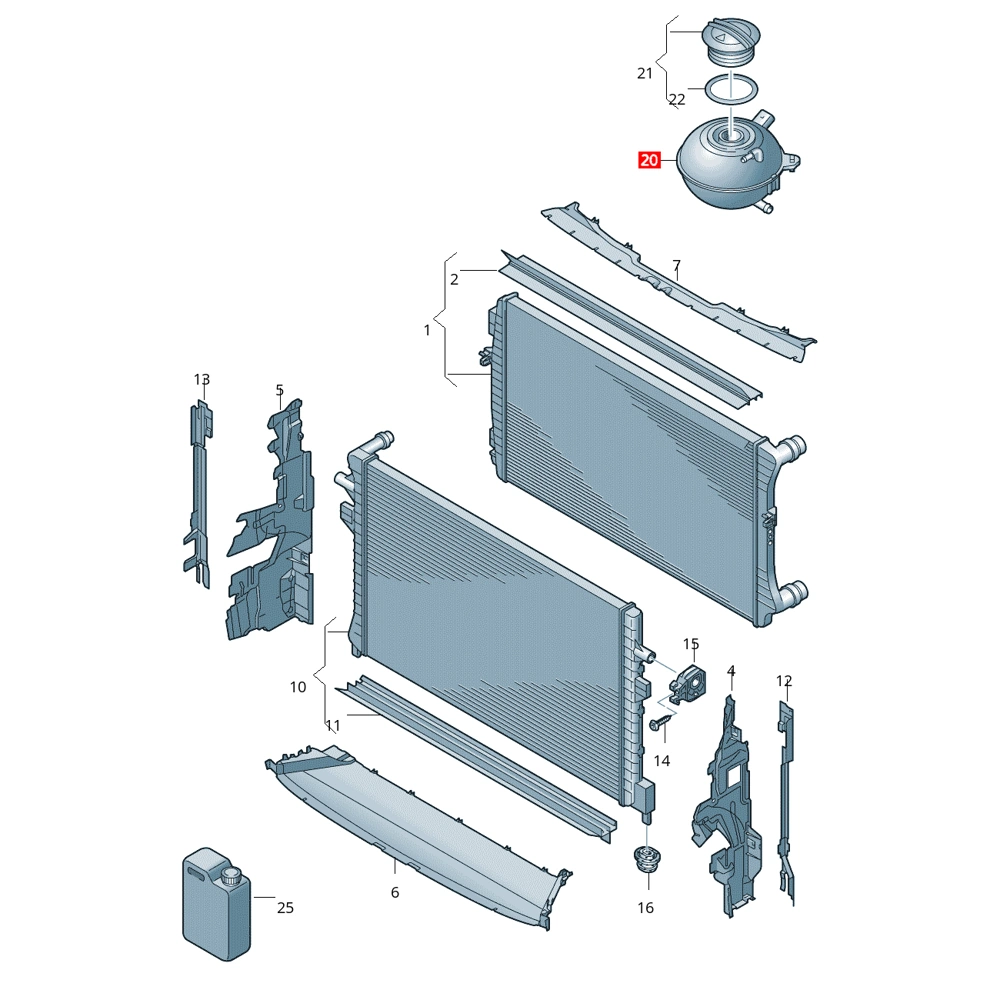 21
22
20
7
2
1
13
5
15
4
12
10
11
14
6
16
25