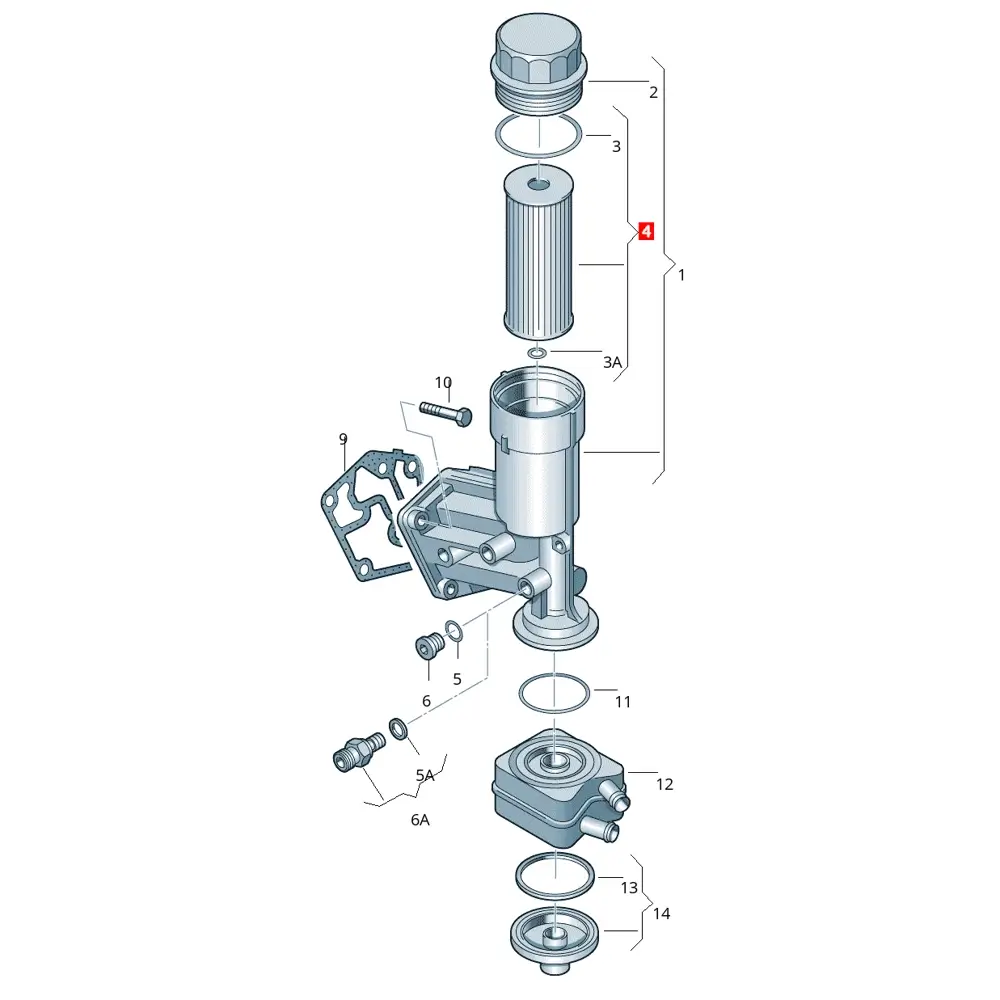 2
3
4
1
3A
10
9
5
6
11
5A
6A
12
13
14