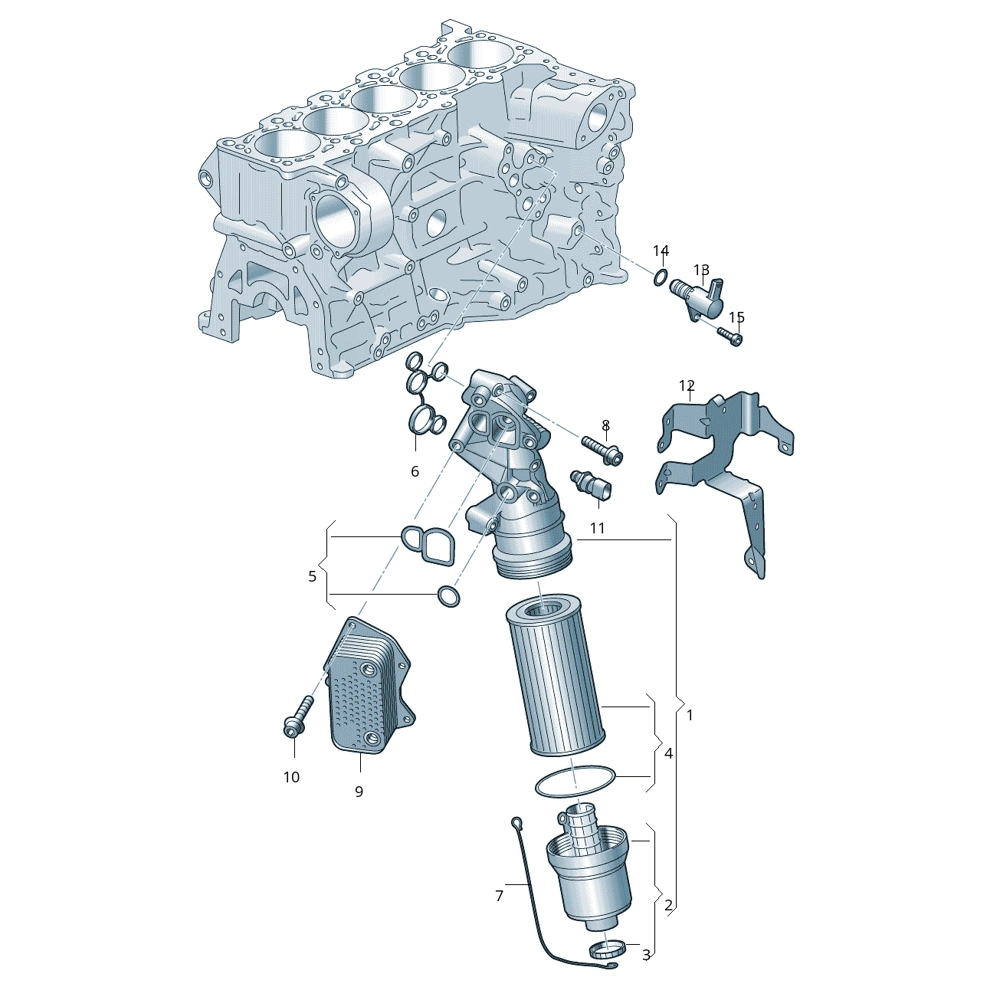 14
13
15
12
8
6
11
5
1
4
10
9
7
2
3