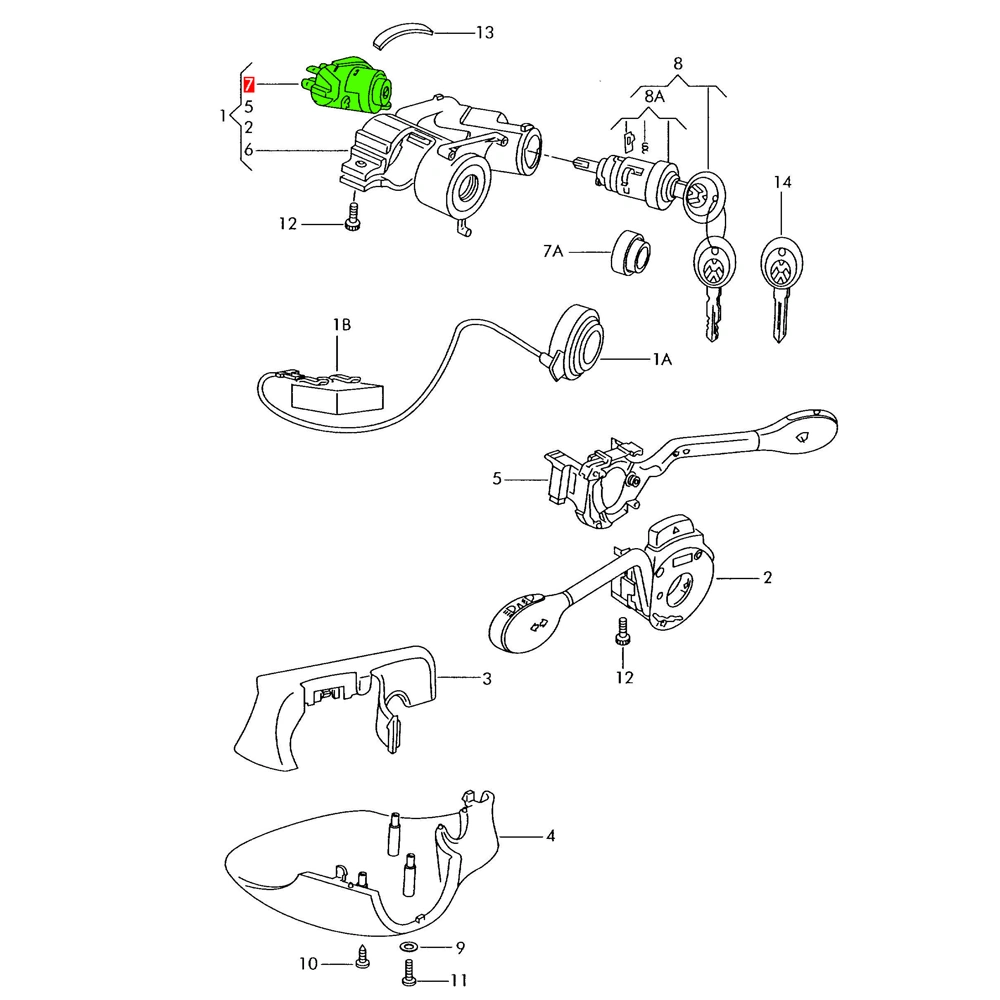 13
7
5
1
2
6
8
8A
14
12
7A
1B
1A
5
2
12
3
4
9
10
11