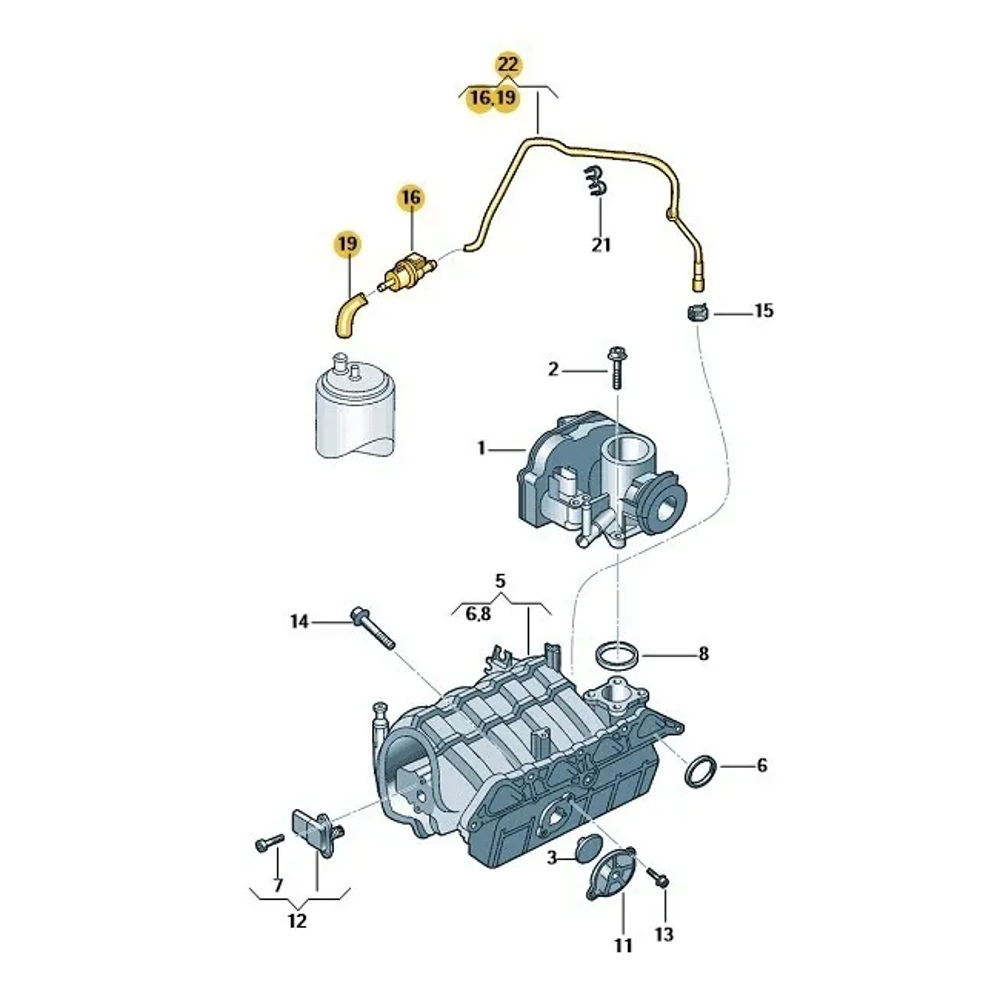 22
16,19
16
19
21
15
2
1
5
6,8
14
8
6
3
7
12
11
13