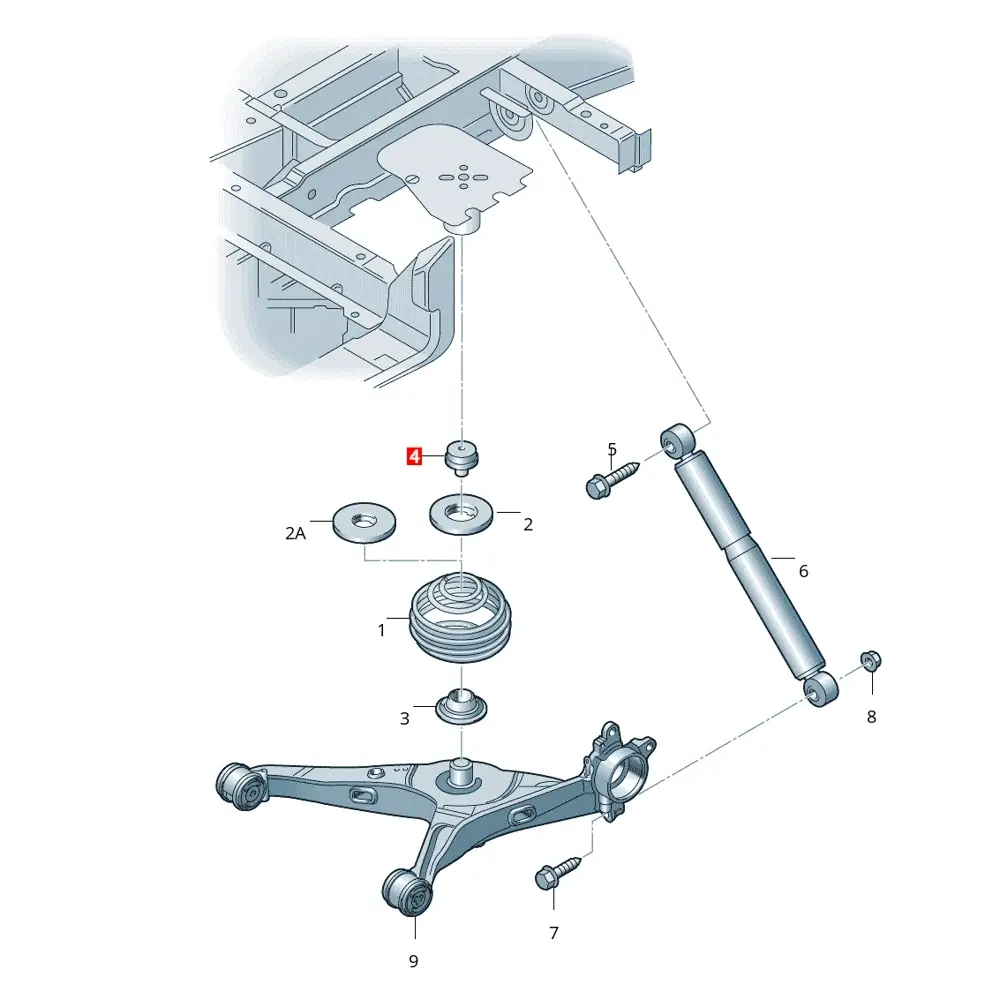 4
5
2A
2
6
1
8
3
7
9