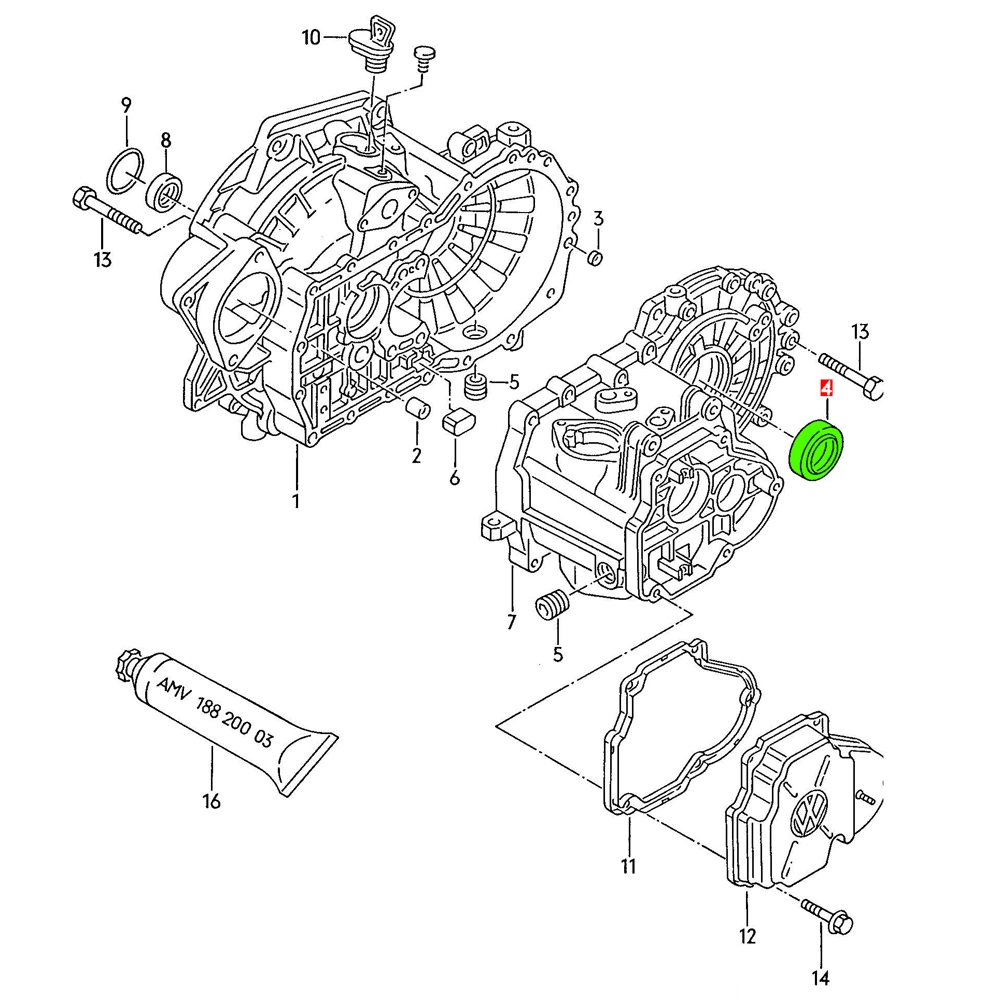 10
9
8
13
3
13
4
5
2
6
1
7
5
AMV 188 200 03
16
11
12
14