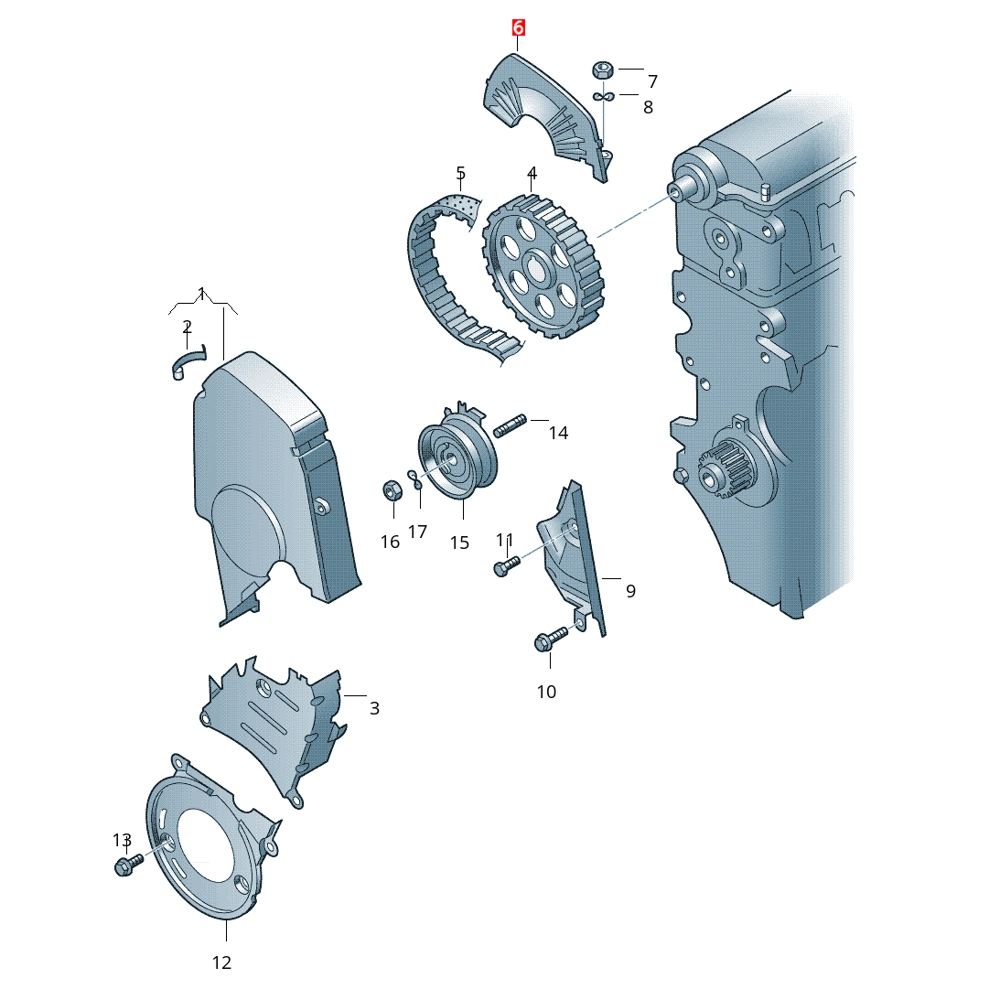 6
7
8
5
4
1
2
14
16
17
15
11
9
10
3
13
12