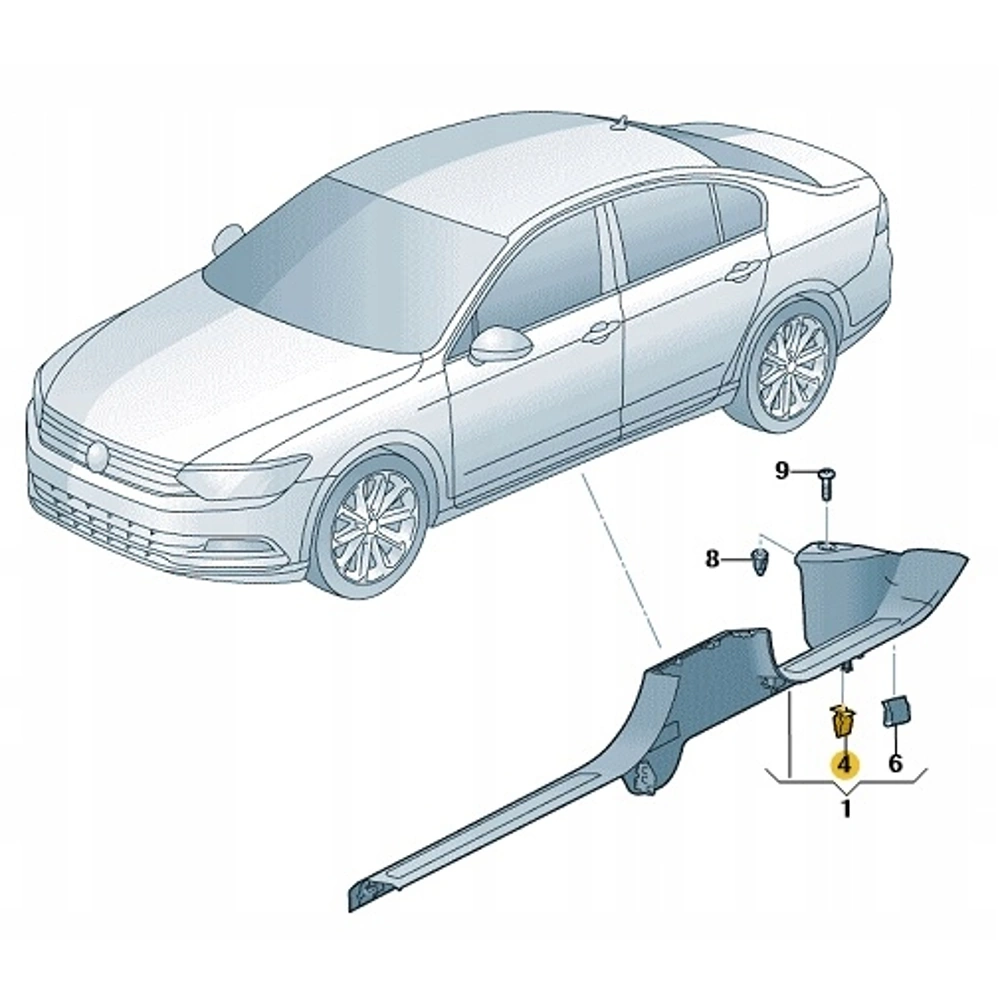 9
8
4
6
1