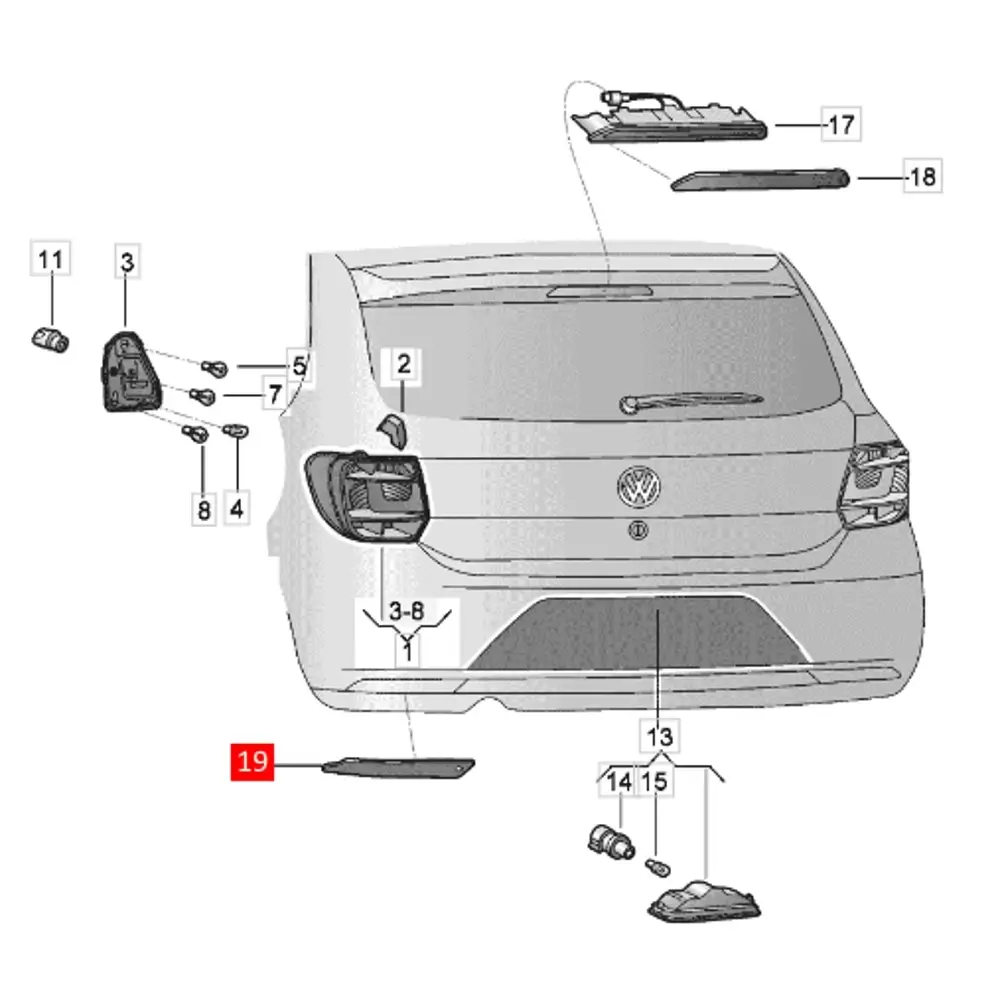 17
18
11
3
5
7
2
8
4
3-8
1
13
19
14
15